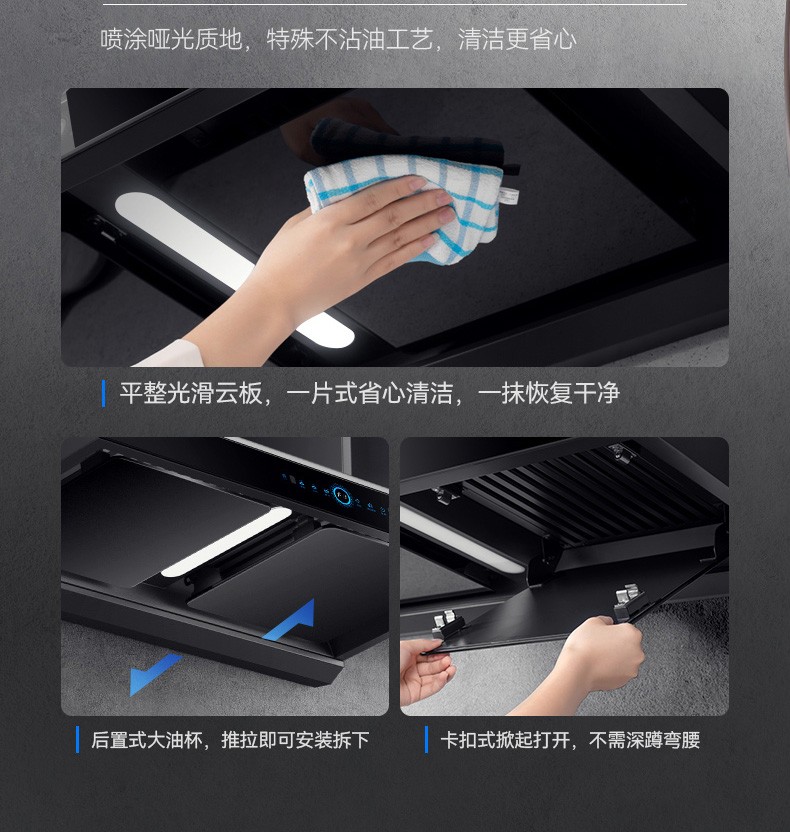 喷涂哑光质地，特殊不沾油工艺，清洁更省心

平整光滑云板，一片式省心清洁，一抹恢复干净

后置式大油杯，推拉即可安装拆下

卡扣式掀起打开，不需深蹲弯腰